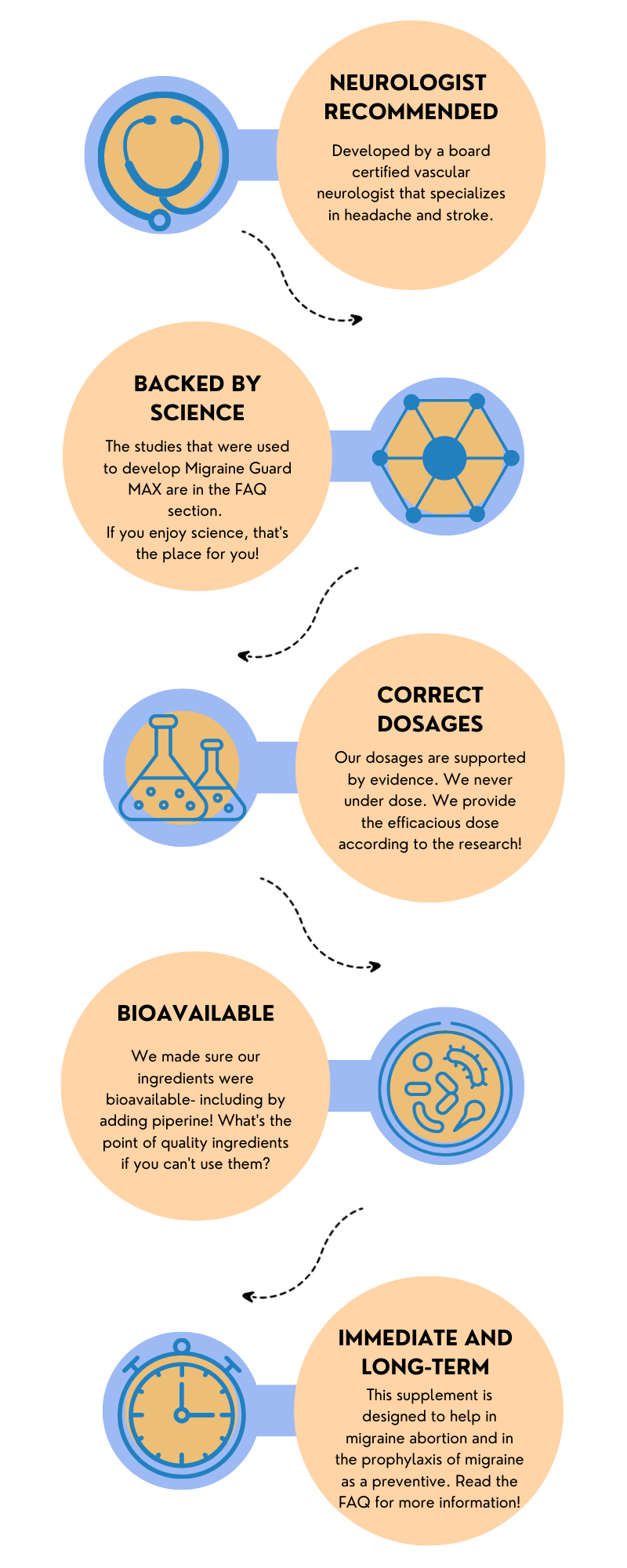 NEUROLOGIST RECOMMENDED

Developed by a board certified vascular neurologist that specializes in headache and stroke.

BACKED BY SCIENCE

The studies that were used to develop Migraine Guard MAX are in the FAQ section.
If you enjoy science, that's the place for you!

CORRECT DOSAGES

Our dosages are supported by evidence. We never under dose. We provide the efficacious dose according to the research!

BIOAVAILABLE

We made sure our ingredients were bioavailable- including by adding piperine! What's the point of quality ingredients if you can't use them?

IMMEDIATE AND LONG-TERM

This supplement is designed to help in migraine abortion and in the prophylaxis of migraine as a preventive. Read the FAQ for more information!